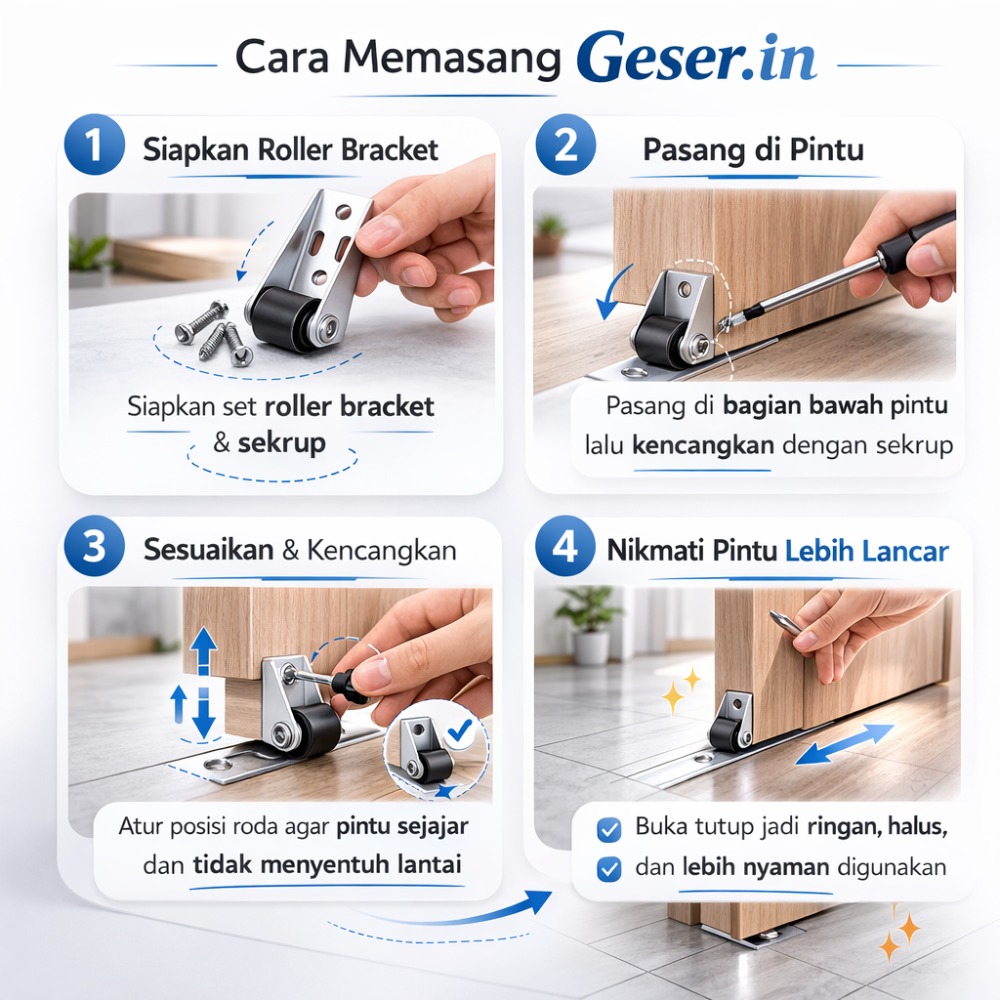 Cara Memasang Geser.in

1 Siapkan Roller Bracket

Siapkan set roller bracket & sekrup

2 Pasang di Pintu

Pasang di bagian bawah pintu lalu kencangkan dengan sekrup

3 Sesuaikan & Kencangkan

Atur posisi roda agar pintu sejajar dan tidak menyentuh lantai

4 Nikmati Pintu Lebih Lancar

Buka tutup jadi ringan, halus, dan lebih nyaman digunakan