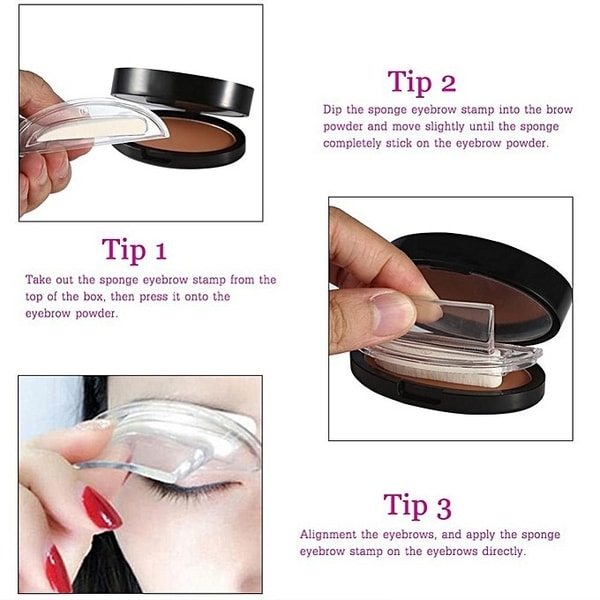 Tip 2

Dip the sponge eyebrow stamp into the brow powder and move slightly until the sponge completely stick on the eyebrow powder.

Tip 1

Take out the sponge eyebrow stamp from the top of the box, then press it onto the eyebrow powder.

Tip 3

Alignment the eyebrows, and apply the sponge eyebrow stamp on the eyebrows directly.