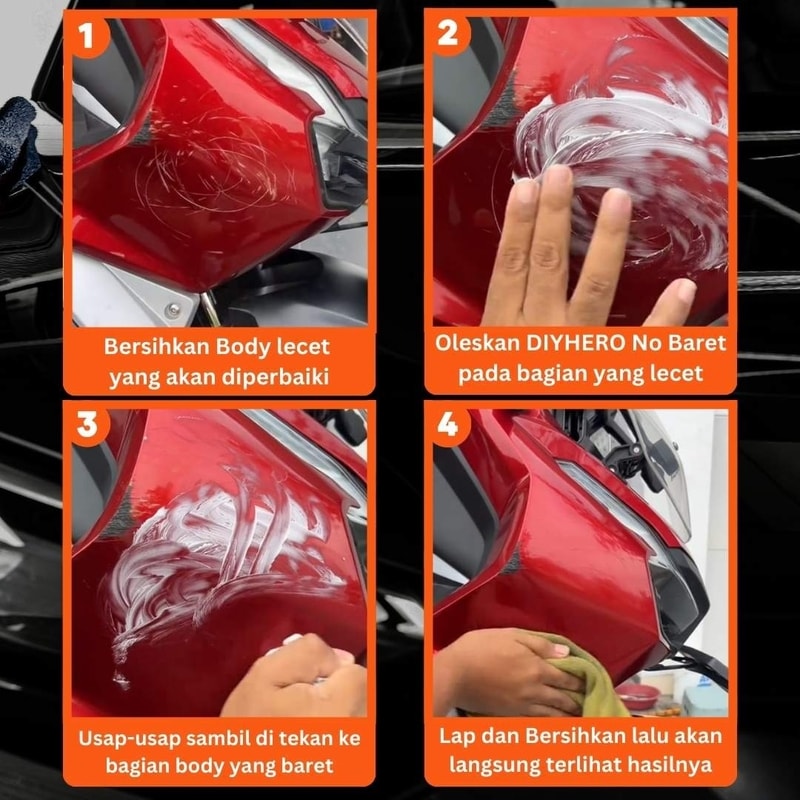 1
Bersihkan Body lecet yang akan diperbaiki

2
Oleskan DIYHERO No Baret pada bagian yang lecet

3
Usap-usap sambil di tekan ke bagian body yang baret

4
Lap dan Bersihkan lalu akan langsung terlihat hasilnya