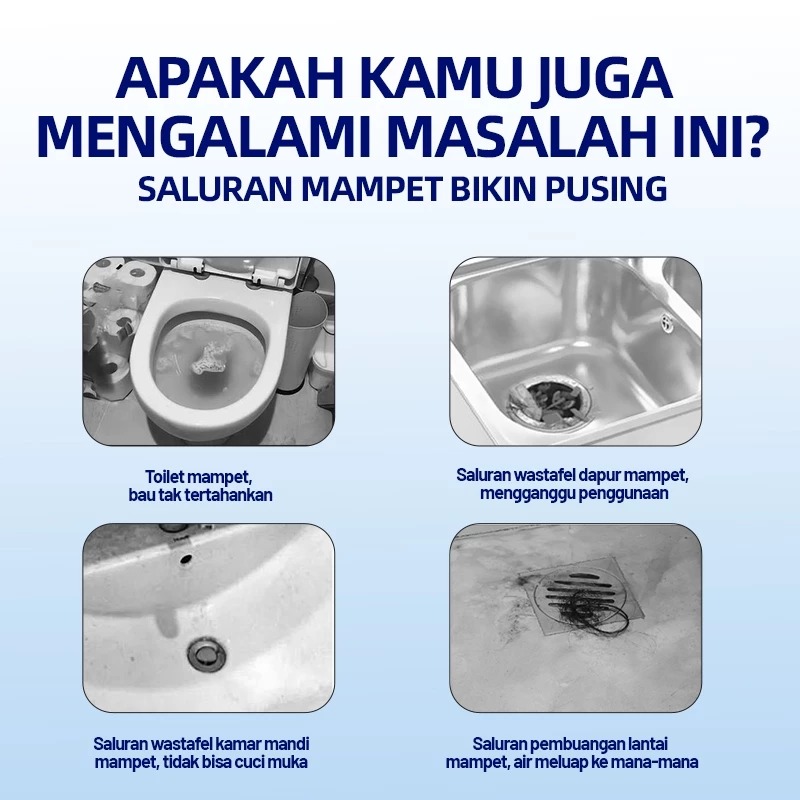 APAKAH KAMU JUGA MENGALAMI MASALAH INI?

SALURAN MAMPET BIKIN PUSING

Toilet mampet, bau tak tertahankan

Saluran wastafel dapur mampet, mengganggu penggunaan

Saluran wastafel kamar mandi mampet, tidak bisa cuci muka

Saluran pembuangan lantai mampet, air meluap ke mana-mana