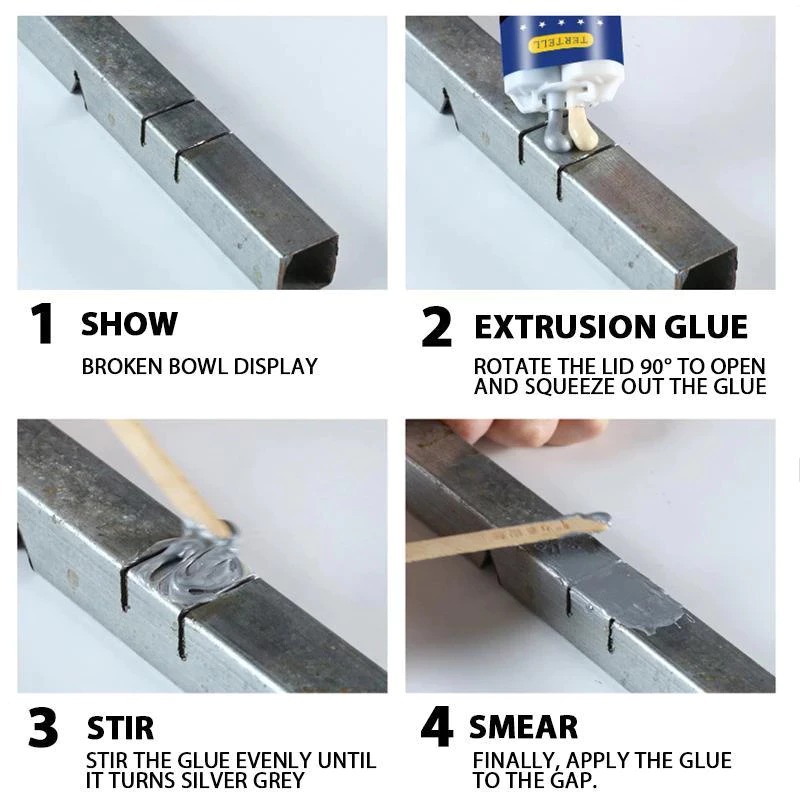 TERTELL

1 SHOW

BROKEN BOWL DISPLAY

2 EXTRUSION GLUE

ROTATE THE LID 90° TO OPEN AND SQUEEZE OUT THE GLUE

3 STIR

STIR THE GLUE EVENLY UNTIL IT TURNS SILVER GREY

4 SMEAR

FINALLY, APPLY THE GLUE TO THE GAP.