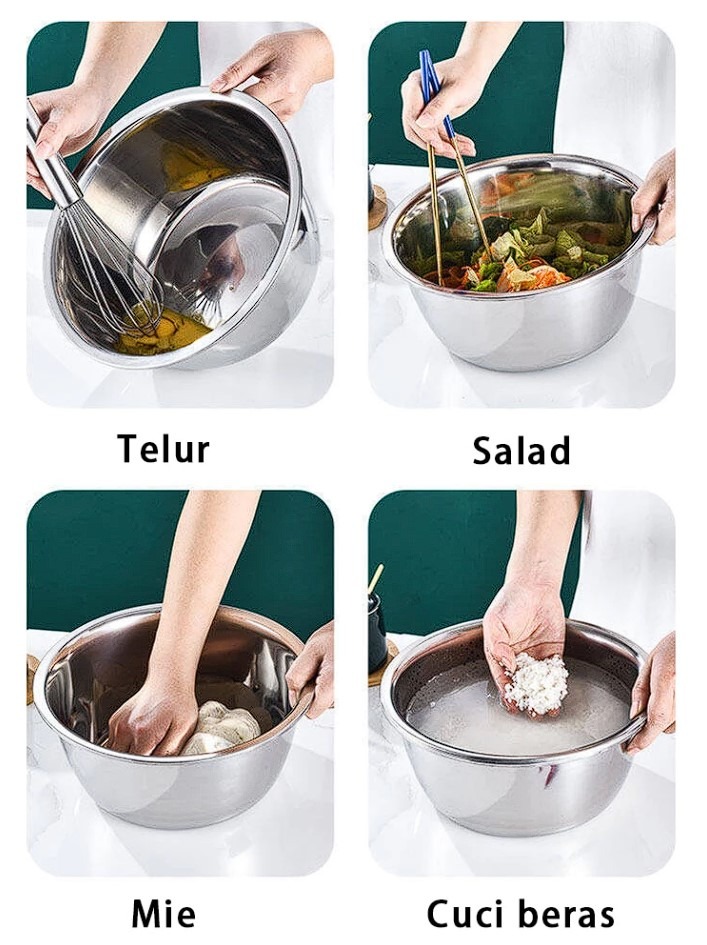 Telur

Salad

Mie

Cuci beras