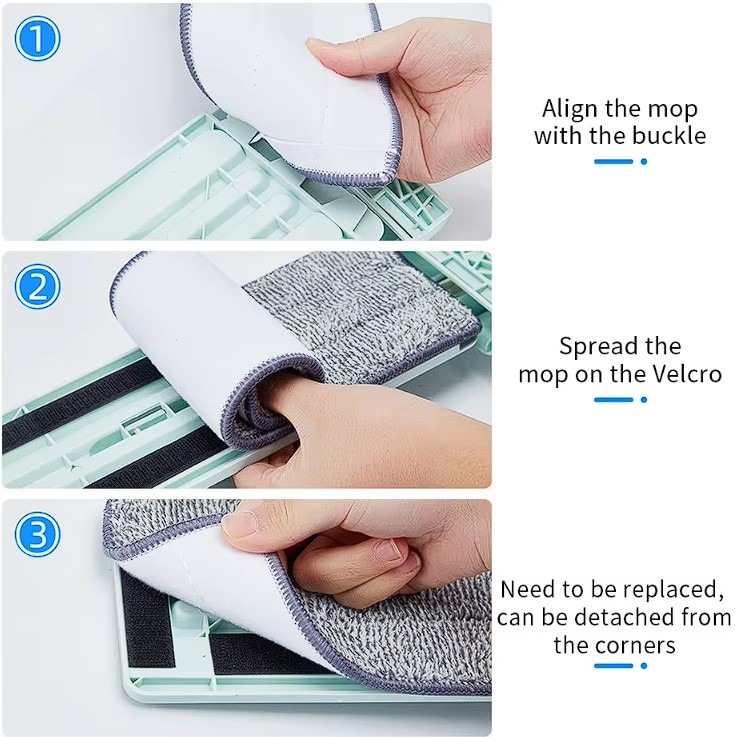 1

Align the mop with the buckle

2

Spread the mop on the Velcro

3

Need to be replaced, can be detached from the corners